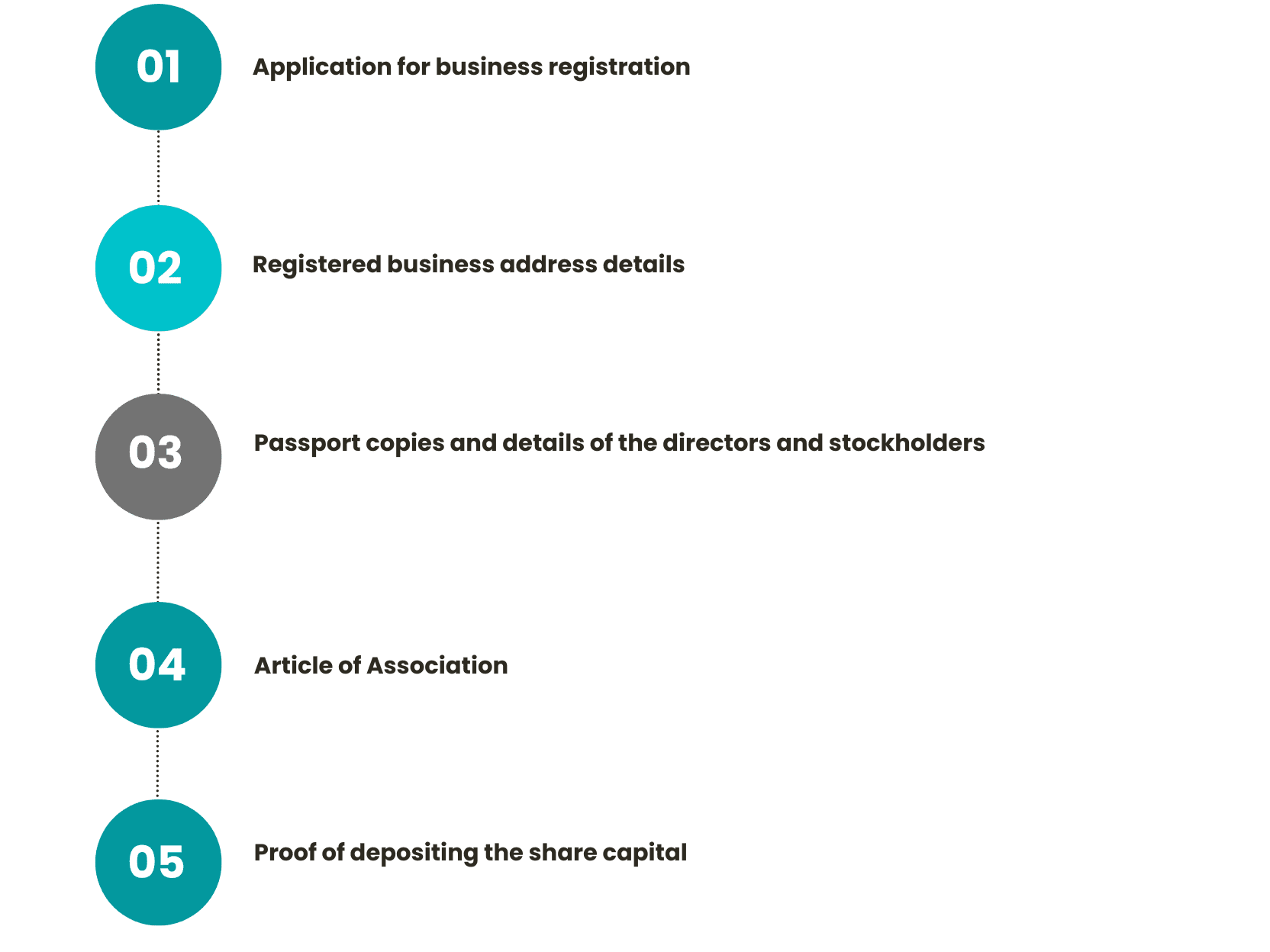 01
Application for business registration

02
Registered business address details

03
Passport copies and details of the directors and stockholders

04
Article of Association

05
Proof of depositing the share capital